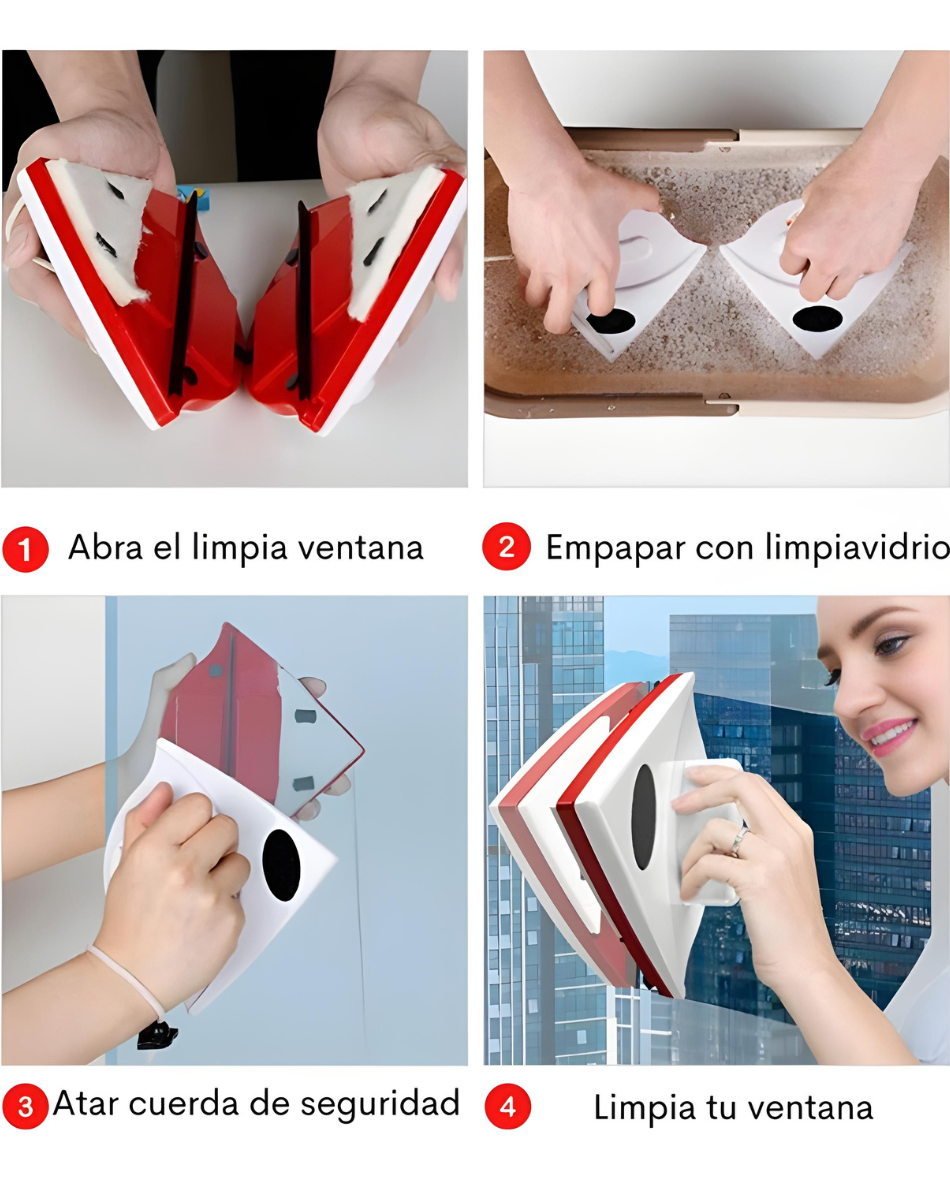 1 Abra el limpia ventana

2 Empapar con limpiavidrio

3 Atar cuerda de seguridad

4 Limpia tu ventana